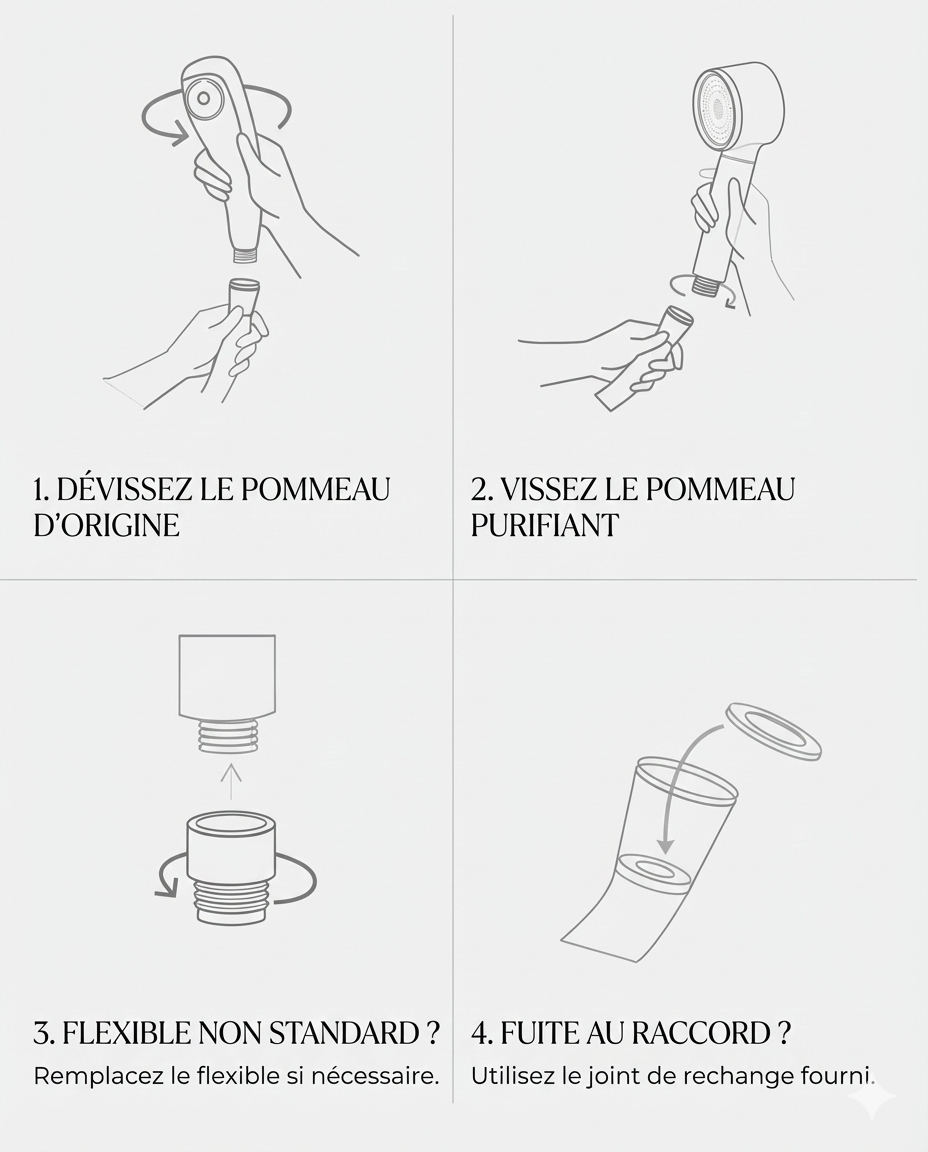 1. DÉVISSEZ LE POMMEAU D'ORIGINE

2. VISSEZ LE POMMEAU PURIFIANT

3. FLEXIBLE NON STANDARD ?
Remplacez le flexible si nécessaire.

4. FUITE AU RACCORD ?
Utilisez le joint de rechange fourni.